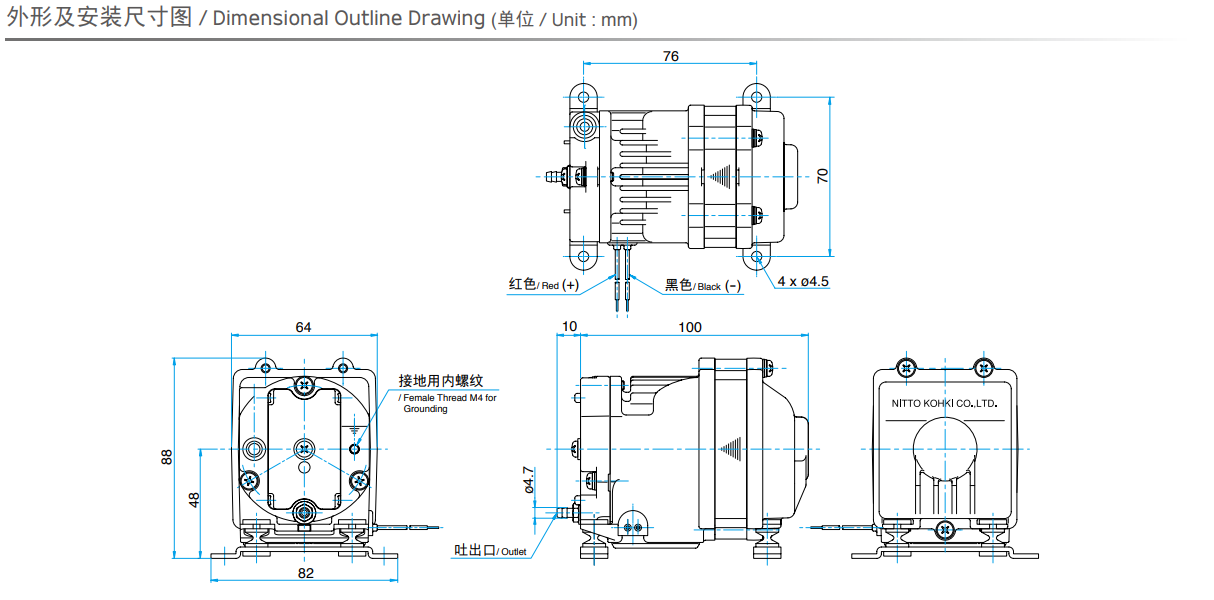 外形及安装尺寸图 / Dimensional Outline Drawing (单位 / Unit : mm)

76

70

红色/ Red (+)

黑色/ Black (-)

4 x ø4.5

64

接地用内螺纹
/ Female Thread M4 for Grounding

88

48

82

10

100

ø4.7

吐出口/ Outlet

NITTO KOHKI CO.,LTD.