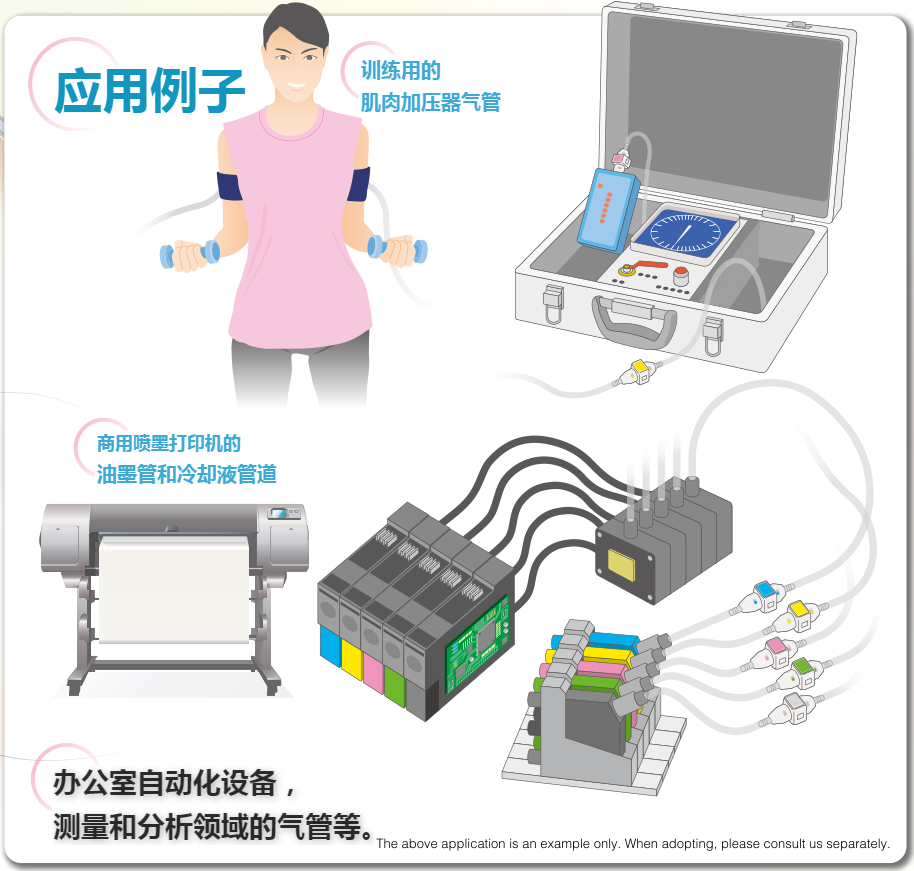 应用例子

训练用的
肌肉加压器气管

商用喷墨打印机的
油墨管和冷却液管道

办公室自动化设备，
测量和分析领域的气管等。

The above application is an example only. When adopting, please consult us separately.